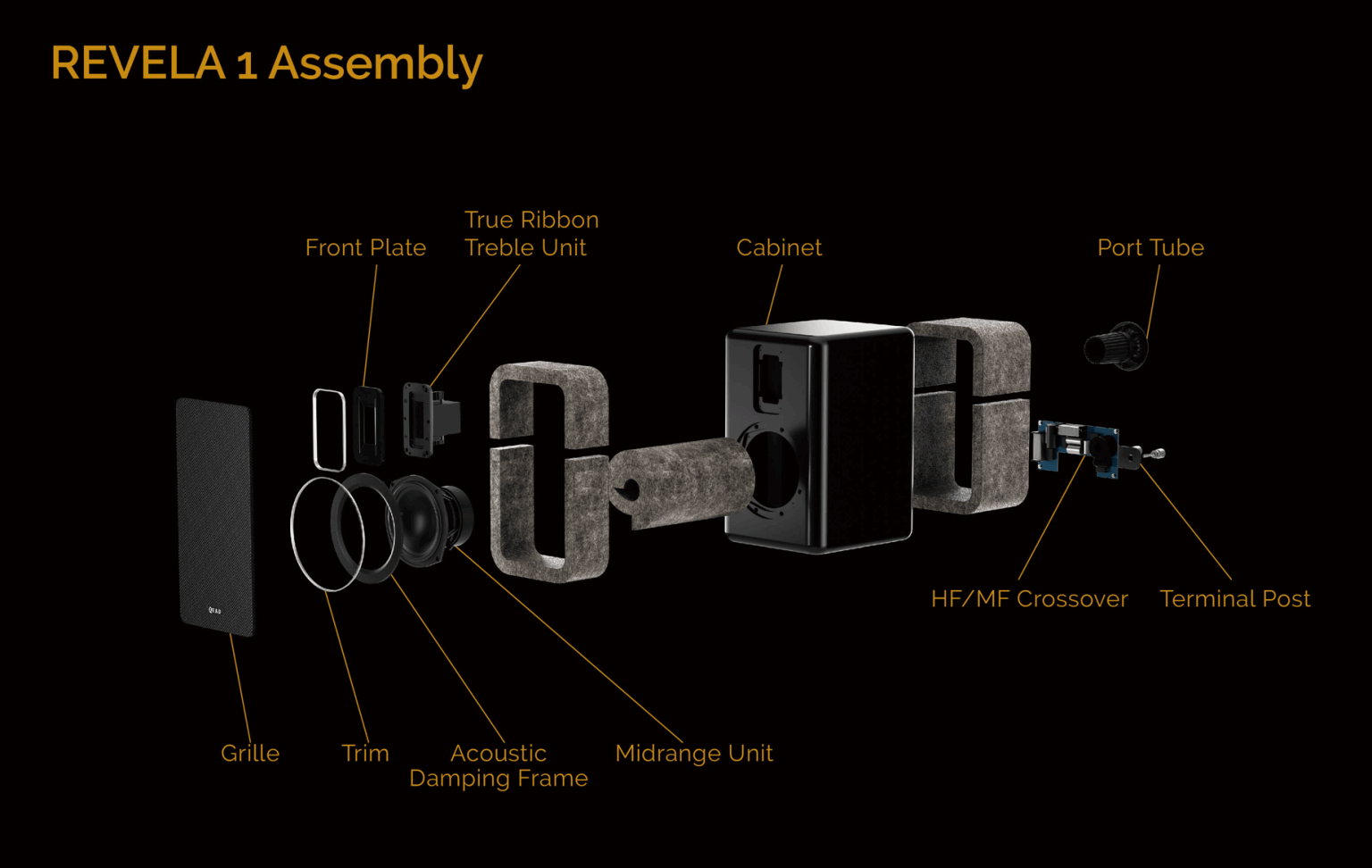 REVELA 1 Assembly

Front Plate

True Ribbon Treble Unit

Cabinet

Port Tube

QUAD

HF/MF Crossover

Terminal Post

Grille

Trim

Acoustic Damping Frame

Midrange Unit